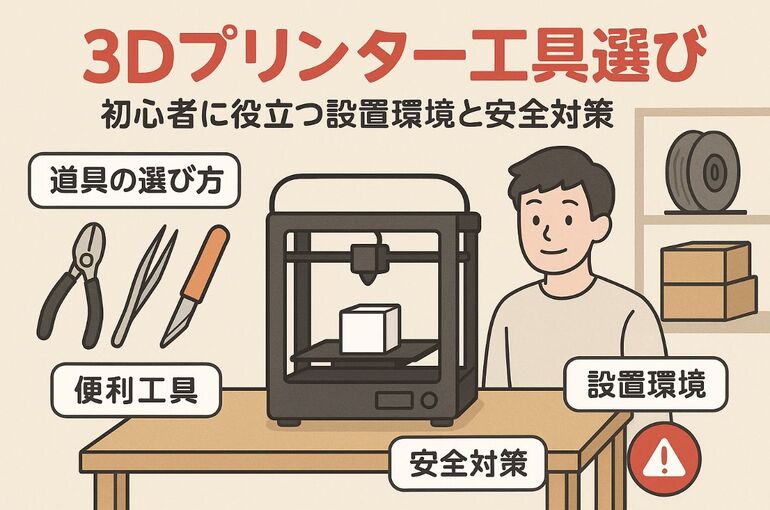 3Dプリンター工具選び

初心者に役立つ設置環境と安全対策

道具の選び方

便利工具

設置環境

安全対策